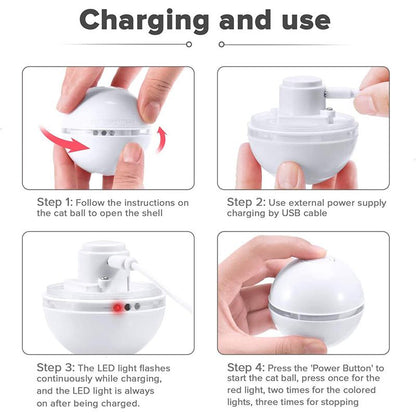 Charging and use

Step 1: Follow the instructions on the cat ball to open the shell

Step 2: Use external power supply charging by USB cable

Step 3: The LED light flashes continuously while charging, and the LED light is always on after being charged.

Step 4: Press the 'Power Button' to start the cat ball, press once for the red light, two times for the colored lights, three times for stopping