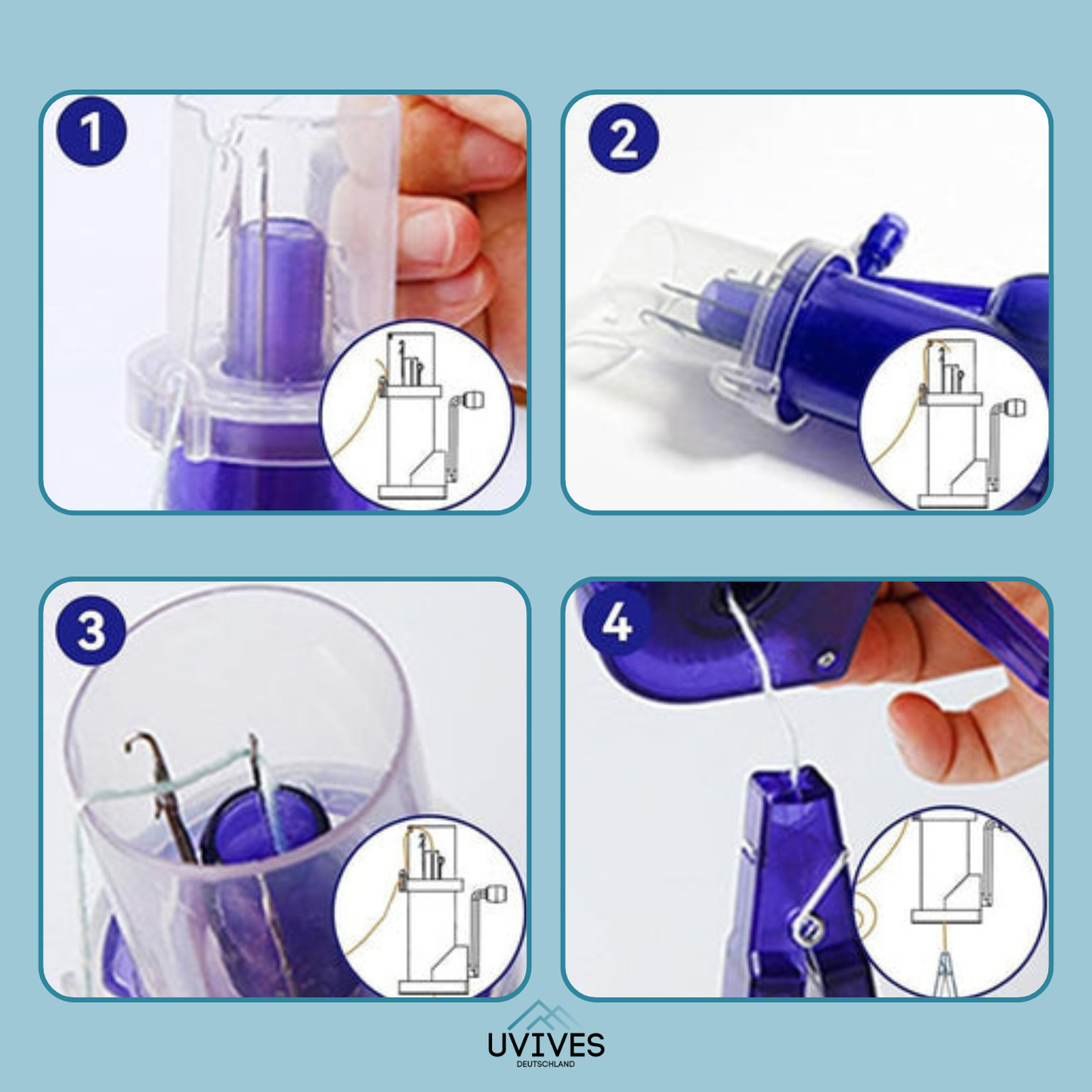 1

2

3

4

UVIVES
DEUTSCHLAND