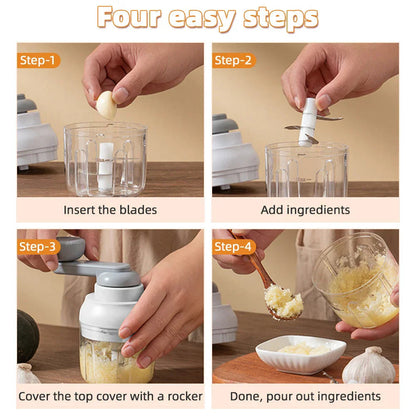 Four easy steps

Step-1

Insert the blades

Step-2

Add ingredients

Step-3

Cover the top cover with a rocker

Step-4

Done, pour out ingredients