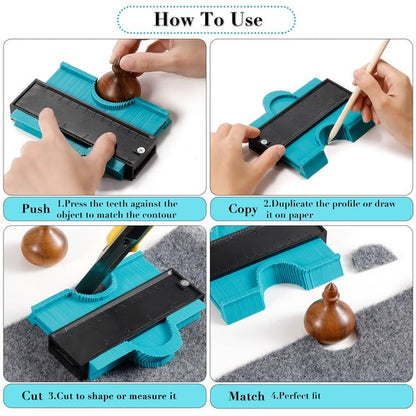 How To Use

Push 1.Press the teeth against the object to match the contour

Copy 2.Duplicate the profile or draw it on paper

Cut 3.Cut to shape or measure it

Match 4.Perfect fit