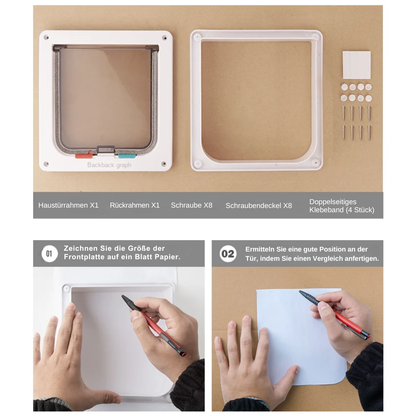 Backback graph

Haustürrahmen X1 Rückrahmen X1 Schraube X8 Schraubendeckel X8 Doppelseitiges Klebeband (4 Stück)

01 Zeichnen Sie die Größe der Frontplatte auf ein Blatt Papier.

02 Ermitteln Sie eine gute Position an der Tür, indem Sie einen Vergleich anfertigen.