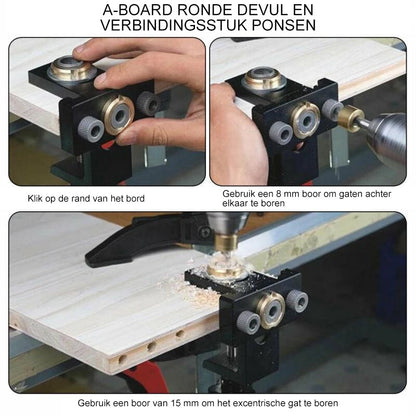 A-BOARD RONDE DEVUL EN VERBINDINGSSTUK PONSEN

Klik op de rand van het bord

Gebruik een 8 mm boor om gaten achter elkaar te boren

Gebruik een boor van 15 mm om het excentrische gat te boren