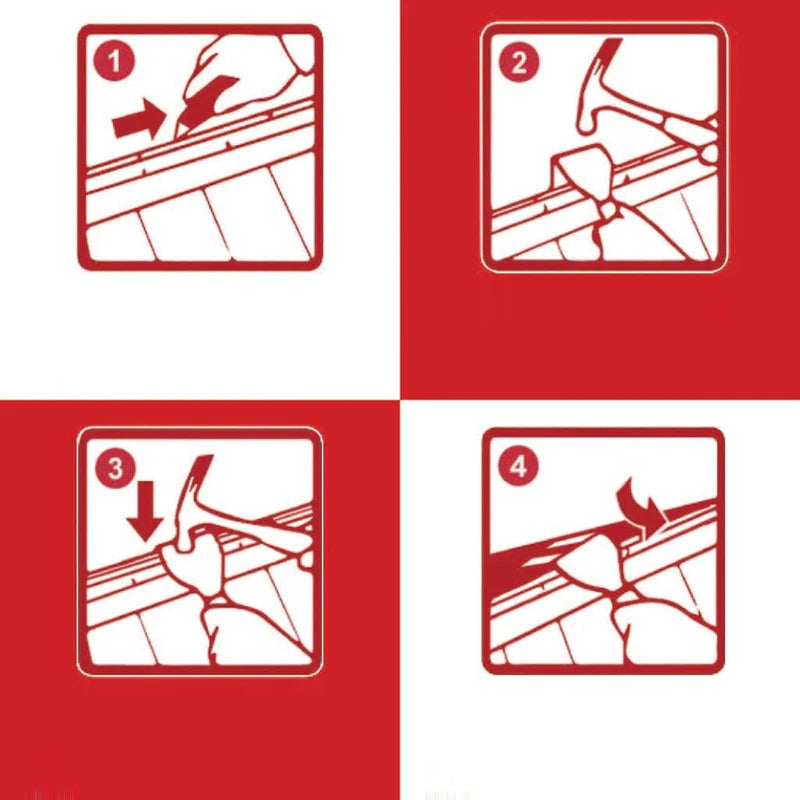 1

2

3

4