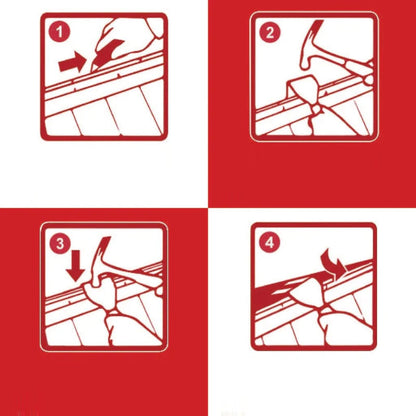 1

2

3

4