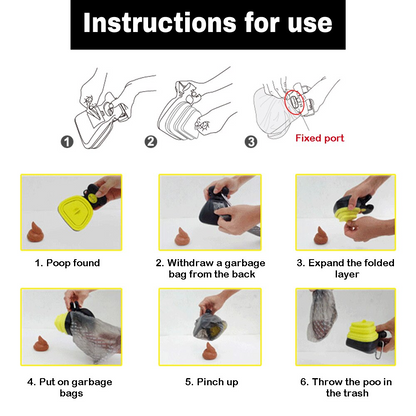 Instructions for use

1

2

3

Fixed port

1. Poop found

2. Withdraw a garbage bag from the back

3. Expand the folded layer

4. Put on garbage bags

5. Pinch up

6. Throw the poo in the trash