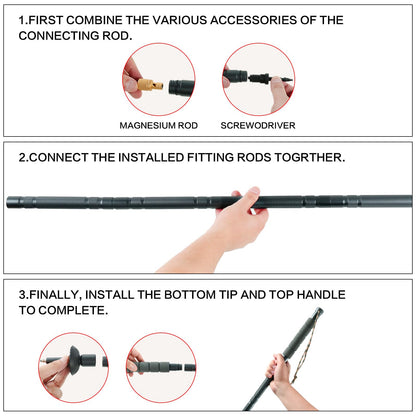 1.FIRST COMBINE THE VARIOUS ACCESSORIES OF THE CONNECTING ROD.

MAGNESIUM ROD

SCREWODRIVER

2.CONNECT THE INSTALLED FITTING RODS TOGRTHER.

3.FINALLY, INSTALL THE BOTTOM TIP AND TOP HANDLE TO COMPLETE.