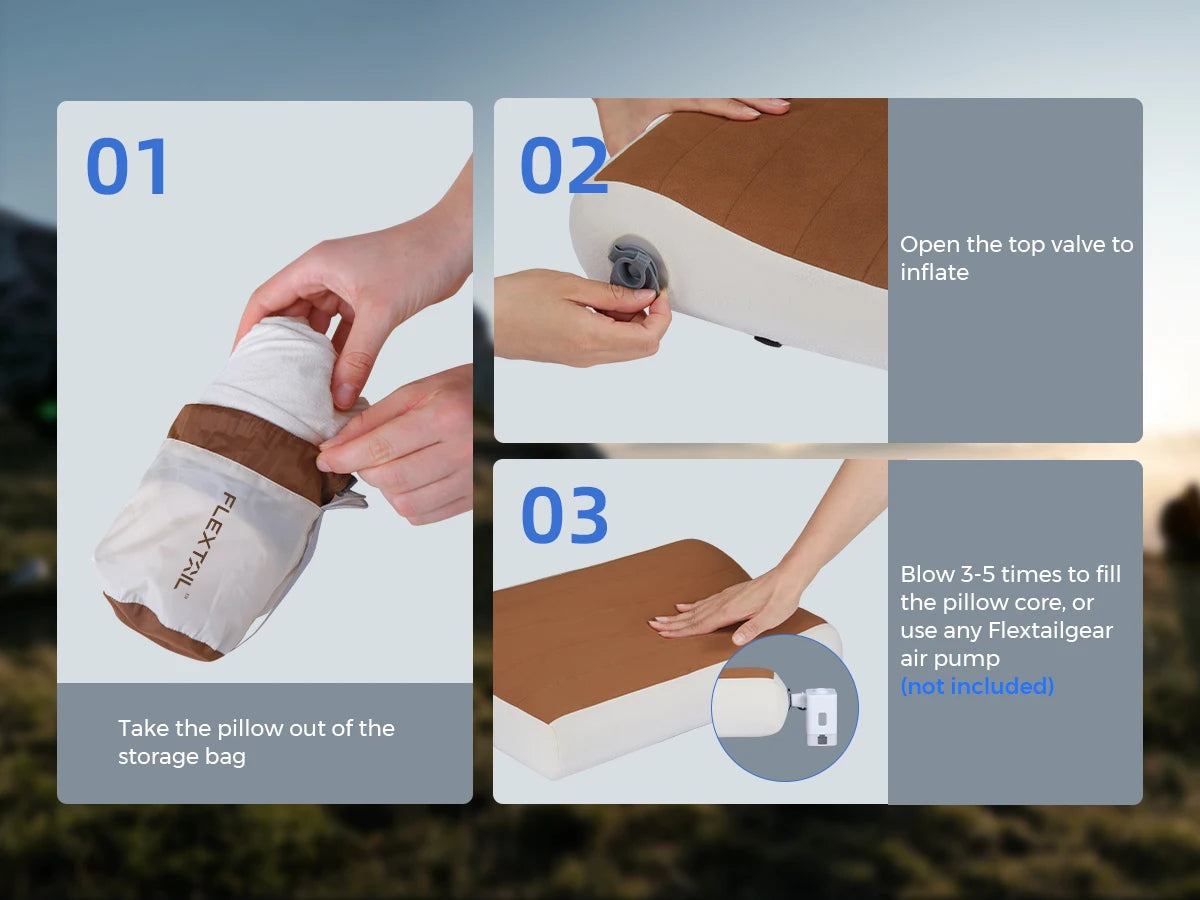 01

FLEXTAIL

Take the pillow out of the storage bag

02

Open the top valve to inflate

03

Blow 3-5 times to fill the pillow core, or use any Flextailgear air pump (not included)