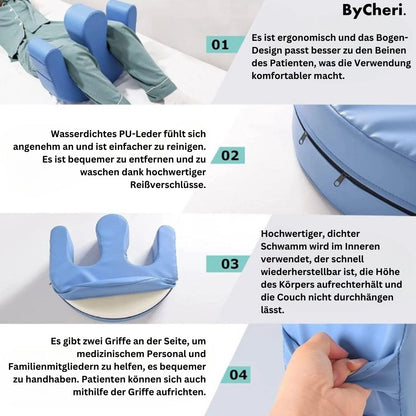 ByCheri.

01

Es ist ergonomisch und das Bogen-Design passt besser zu den Beinen des Patienten, was die Verwendung komfortabler macht.

Wasserdichtes PU-Leder fühlt sich angenehm an und ist einfacher zu reinigen. Es ist bequemer zu entfernen und zu waschen dank hochwertiger Reißverschlüsse.

02

03

Hochwertiger, dichter Schwamm wird im Inneren verwendet, der schnell wiederherstellbar ist, die Höhe des Körpers aufrechterhält und die Couch nicht durchhängen lässt.

Es gibt zwei Griffe an der Seite, um medizinischem Personal und Familienmitgliedern zu helfen, es bequemer zu handhaben. Patienten können sich auch mithilfe der Griffe aufrichten.

04