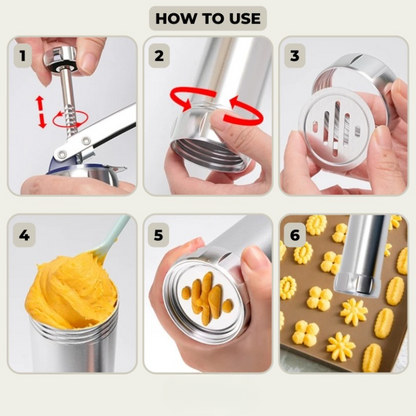 HOW TO USE

1

2

3

4

5

6