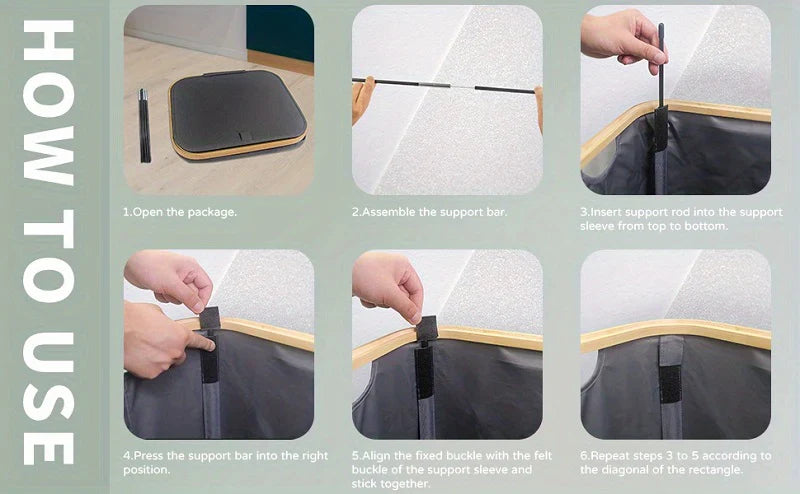 HOW TO USE

1.Open the package.

2.Assemble the support bar.

3.Insert support rod into the support sleeve from top to bottom.

4.Press the support bar into the right position.

5.Align the fixed buckle with the felt buckle of the support sleeve and stick together.

6.Repeat steps 3 to 5 according to the diagonal of the rectangle.