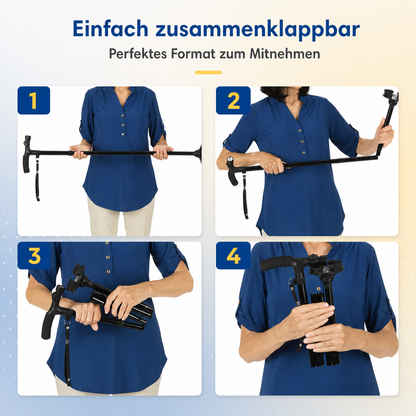 Einfach zusammenklappbar

Perfektes Format zum Mitnehmen

1

2

3

4