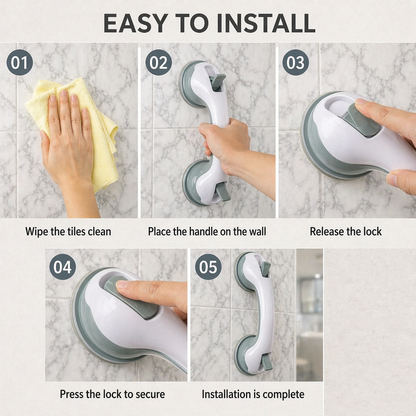 EASY TO INSTALL

01

Wipe the tiles clean

02

Place the handle on the wall

03

Release the lock

04

Press the lock to secure

05

Installation is complete