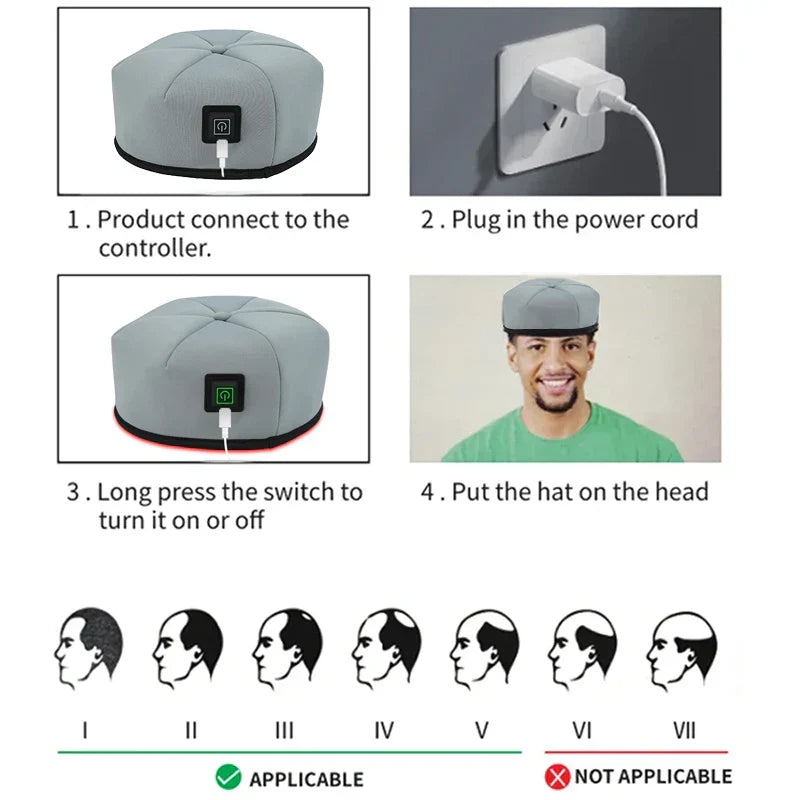 1 . Product connect to the controller.

2 . Plug in the power cord

3 . Long press the switch to turn it on or off

4 . Put the hat on the head

I II III IV V VI VII

APPLICABLE

NOT APPLICABLE