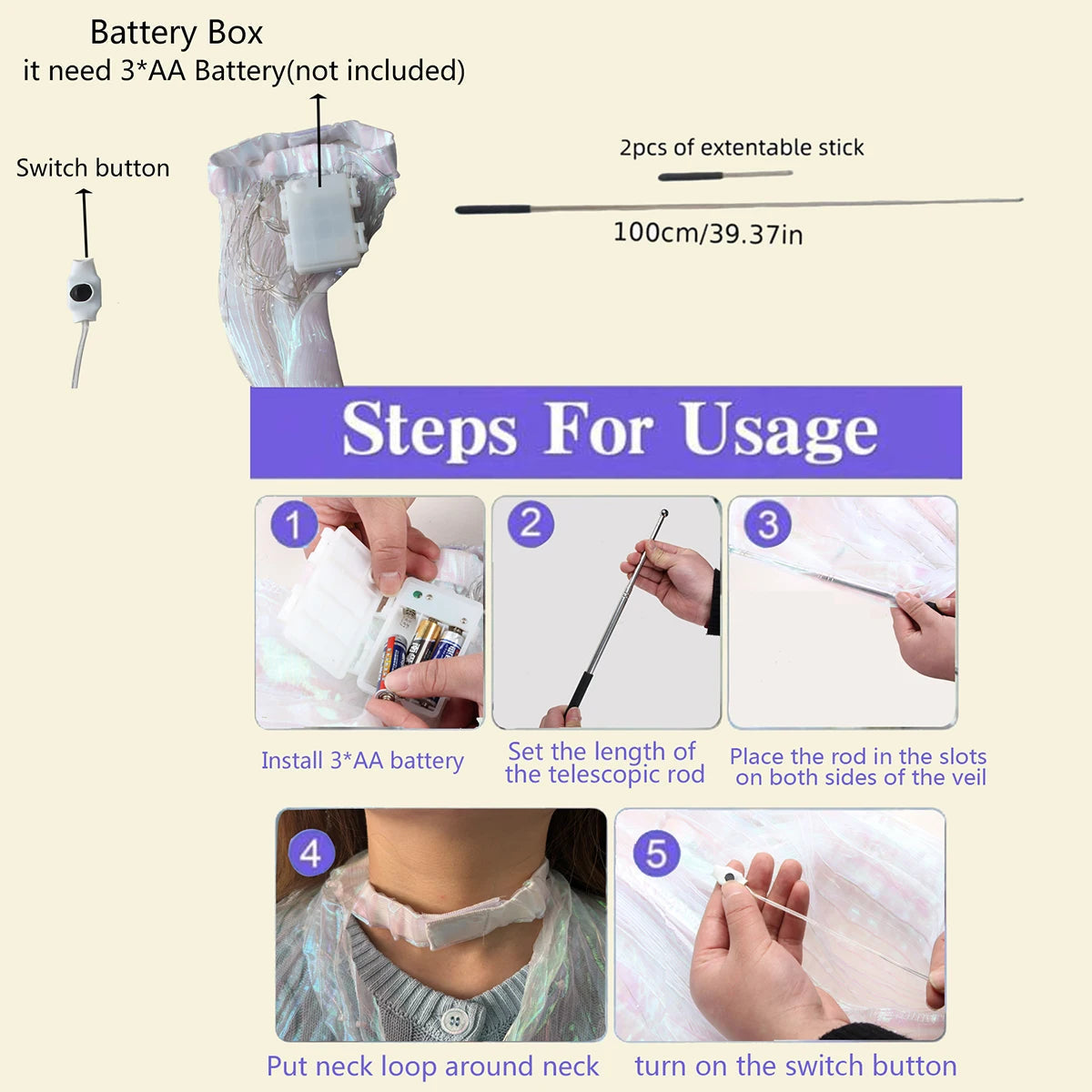 Battery Box
it need 3*AA Battery(not included)

Switch button

2pcs of extentable stick

100cm/39.37in

Steps For Usage

1
Install 3*AA battery

2
Set the length of the telescopic rod

3
Place the rod in the slots on both sides of the veil

4
Put neck loop around neck

5
turn on the switch button