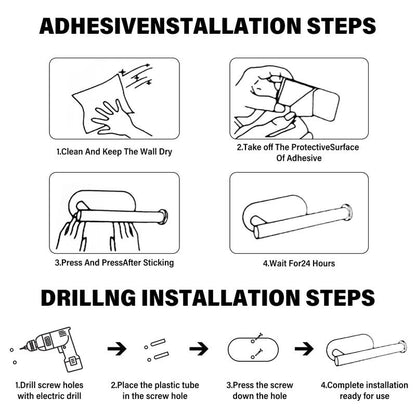 ADHESIVENSTALLATION STEPS

1.Clean And Keep The Wall Dry

2.Take off The ProtectiveSurface Of Adhesive

3.Press And PressAfter Sticking

4.Wait For24 Hours

DRILLNG INSTALLATION STEPS

1.Drill screw holes with electric drill

2.Place the plastic tube in the screw hole

3.Press the screw down the hole

4.Complete installation ready for use