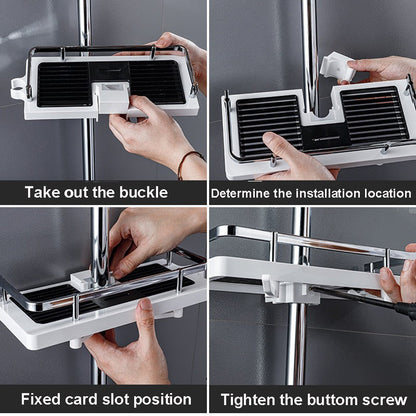 Take out the buckle

Determine the installation location

Fixed card slot position

Tighten the buttom screw