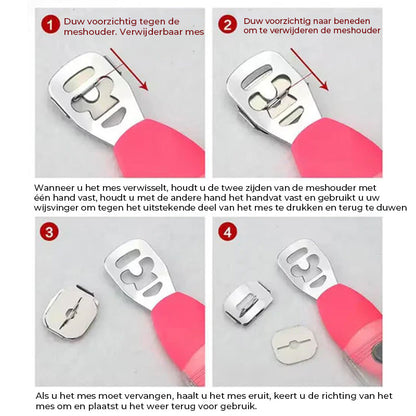 1 Duw voorzichtig tegen de meshouder. Verwijderbaar mes

2 Duw voorzichtig naar beneden om te verwijderen de meshouder

Wanneer u het mes verwisselt, houdt u de twee zijden van de meshouder met één hand vast, houdt u met de andere hand het handvat vast en gebruikt u uw wijsvinger om tegen het uitstekende deel van het mes te drukken en terug te duwen

3

4

Als u het mes moet vervangen, haalt u het mes eruit, keert u de richting van het mes om en plaatst u het weer terug voor gebruik.