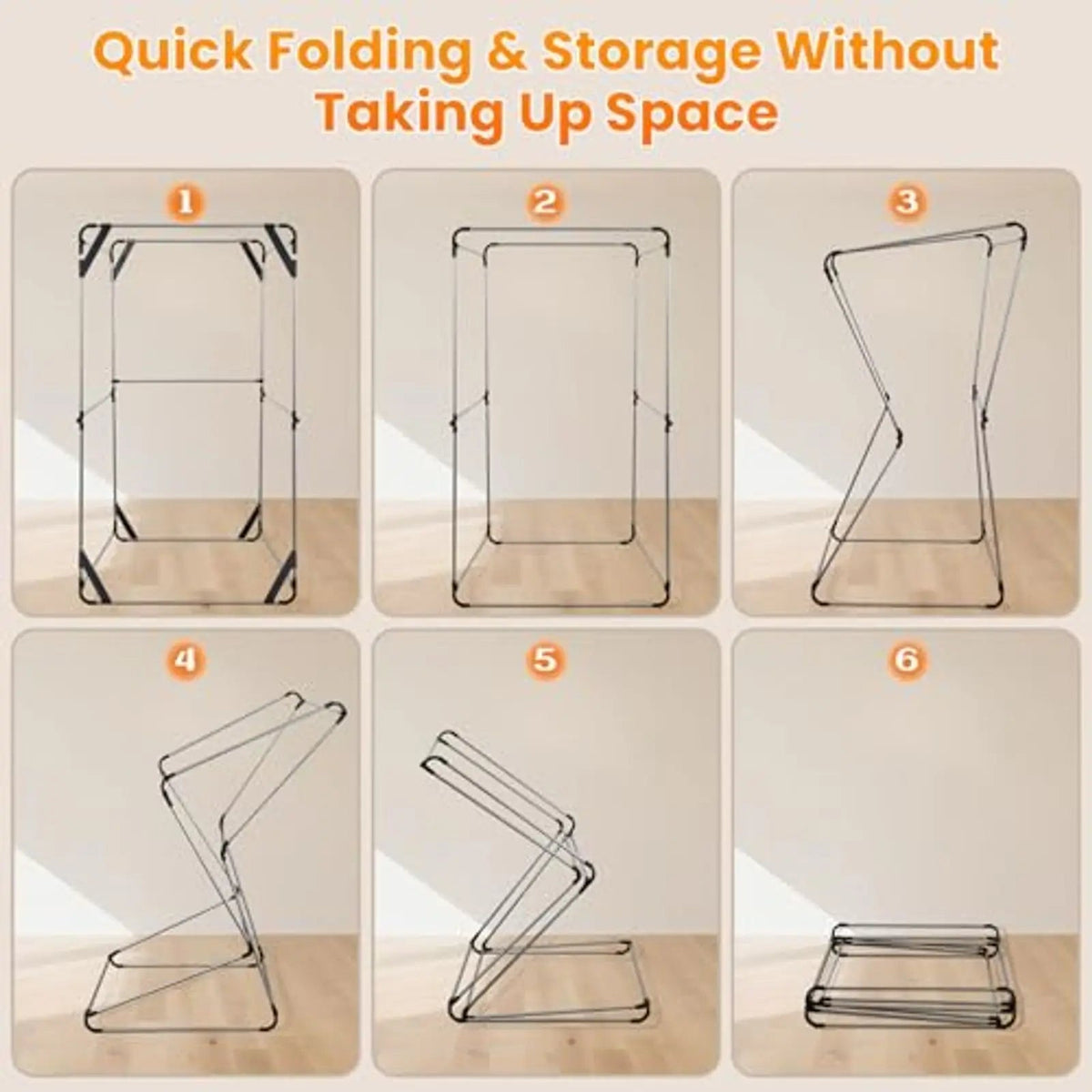 Quick Folding & Storage Without Taking Up Space

1

2

3

4

5

6