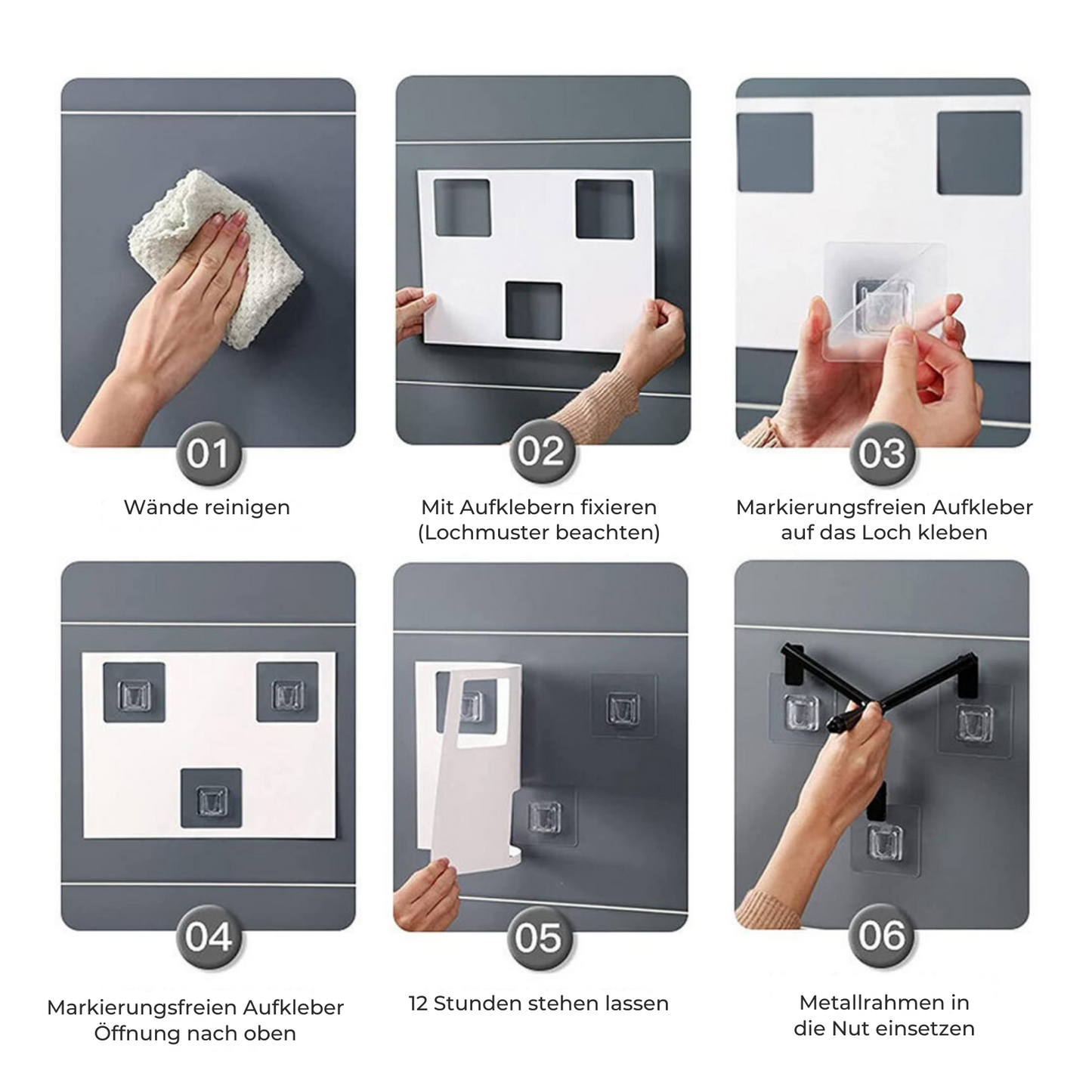 01
Wände reinigen

02
Mit Aufklebern fixieren
(Lochmuster beachten)

03
Markierungsfreien Aufkleber
auf das Loch kleben

04
Markierungsfreien Aufkleber
Öffnung nach oben

05
12 Stunden stehen lassen

06
Metallrahmen in
die Nut einsetzen