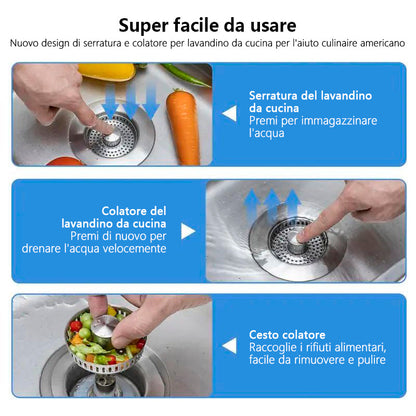 Super facile da usare

Nuovo design di serratura e colatore per lavandino da cucina per l'aiuto culinaire americano

Serratura del lavandino da cucina
Premi per immagazzinare l'acqua

Colatore del lavandino da cucina
Premi di nuovo per drenare l'acqua velocemente

Cesto colatore
Raccoglie i rifiuti alimentari, facile da rimuovere e pulire