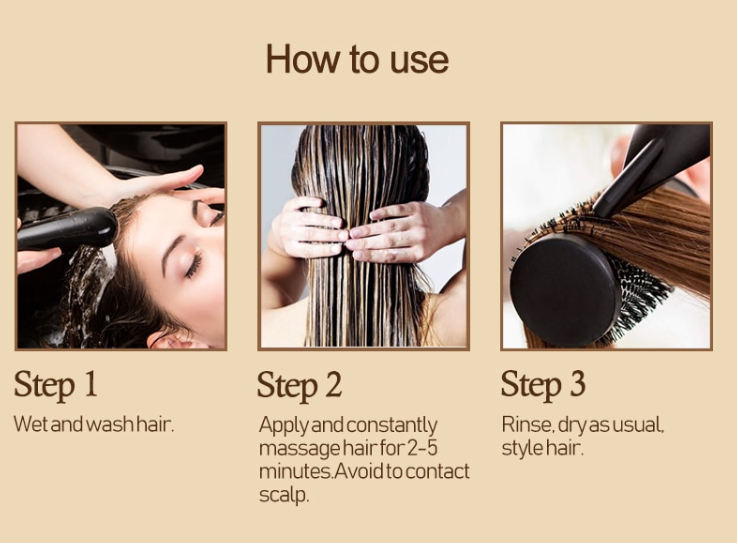 How to use

Step 1

Wet and wash hair.

Step 2

Apply and constantly massage hair for 2-5 minutes.Avoid to contact scalp.

Step 3

Rinse, dry as usual, style hair.